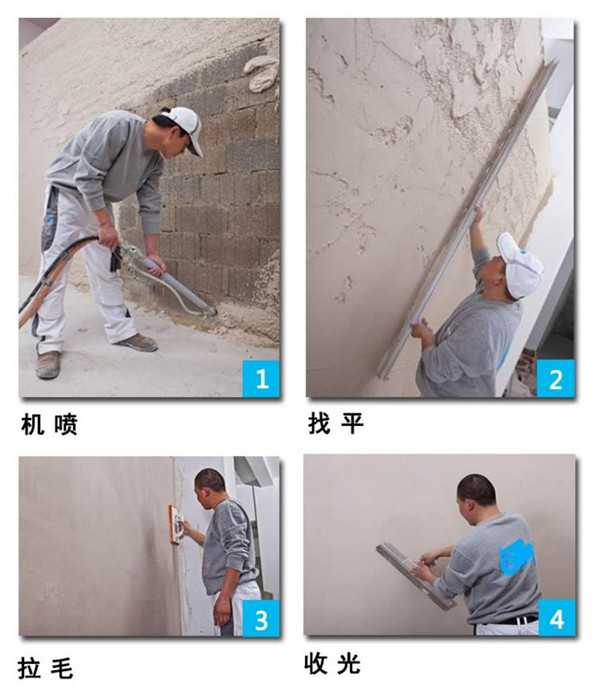 1
机 喷

2
找 平

3
拉 毛

4
收 光